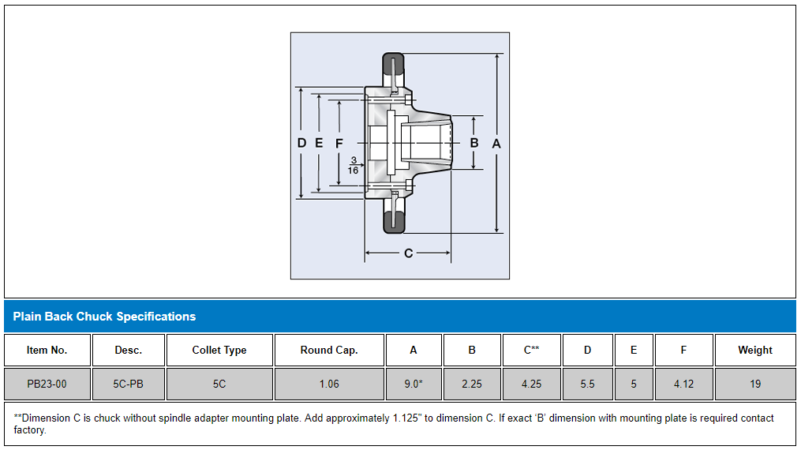 D E F

$\frac{3}{16}$

B A

C

Plain Back Chuck Specifications

| Item No. | Desc. | Collet Type | Round Cap. | A | B | C** | D | E | F | Weight |
|---|---|---|---|---|---|---|---|---|---|---|
| PB23-00 | 5C-PB | 5C | 1.06 | 9.0" | 2.25 | 4.25 | 5.5 | 5 | 4.12 | 19 |

**Dimension C is chuck without spindle adapter mounting plate. Add approximately 1.125" to dimension C. If exact 'B' dimension with mounting plate is required contact factory.